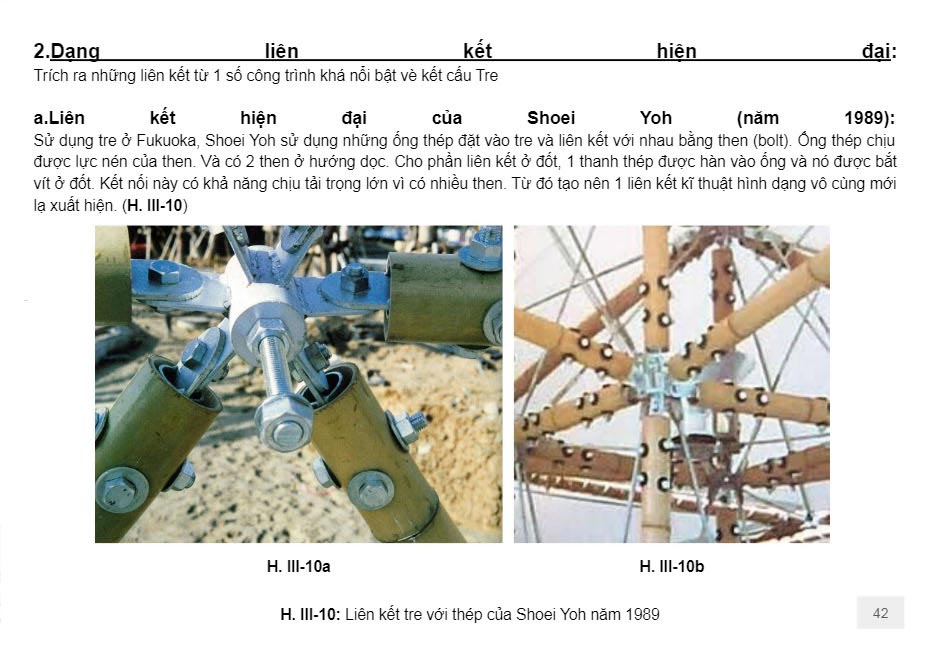 2.Dạng liên kết hiện đại:
Trích ra những liên kết từ 1 số công trình khá nổi bật về kết cấu Tre

a.Liên kết hiện đại của Shoei Yoh (năm 1989):
Sử dụng tre ở Fukuoka, Shoei Yoh sử dụng những ống thép đặt vào tre và liên kết với nhau bằng then (bolt). Ống thép chịu được lực nén của then. Và có 2 then ở hướng dọc. Cho phần liên kết ở đốt, 1 thanh thép được hàn vào ống và nó được bắt vít ở đốt. Kết nối này có khả năng chịu tải trọng lớn vì có nhiều then. Từ đó tạo nên 1 liên kết kĩ thuật hình dạng vô cùng mới lạ xuất hiện. (H. III-10)

H. III-10a

H. III-10b

H. III-10: Liên kết tre với thép của Shoei Yoh năm 1989

42