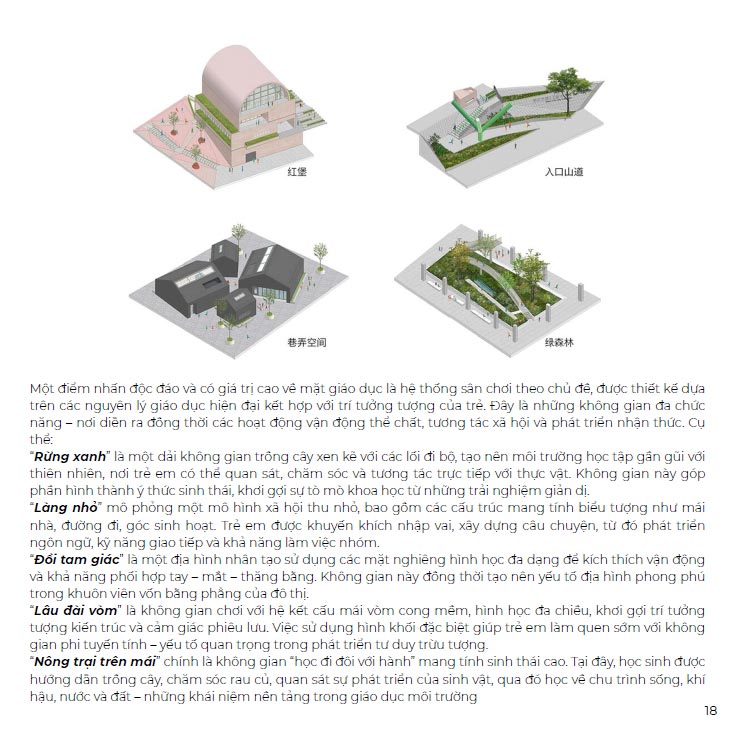 红堡

入口山道

巷弄空间

绿森林

Một điểm nhấn độc đáo và có giá trị cao về mặt giáo dục là hệ thống sân chơi theo chủ đề, được thiết kế dựa trên các nguyên lý giáo dục hiện đại kết hợp với trí tưởng tượng của trẻ. Đây là những không gian đa chức năng – nơi diễn ra đồng thời các hoạt động vận động thể chất, tương tác xã hội và phát triển nhận thức. Cụ thể:
"**Rừng xanh**" là một dải không gian trồng cây xen kẽ với các lối đi bộ, tạo nên môi trường học tập gần gũi với thiên nhiên, nơi trẻ em có thể quan sát, chăm sóc và tương tác trực tiếp với thực vật. Không gian này góp phần hình thành ý thức sinh thái, khơi gợi sự tò mò khoa học từ những trải nghiệm giản dị.
"**Làng nhỏ**" mô phỏng một mô hình xã hội thu nhỏ, bao gồm các cấu trúc mang tính biểu tượng như mái nhà, đường đi, góc sinh hoạt. Trẻ em được khuyến khích nhập vai, xây dựng câu chuyện, từ đó phát triển ngôn ngữ, kỹ năng giao tiếp và khả năng làm việc nhóm.
"**Đồi tam giác**" là một địa hình nhân tạo sử dụng các mặt nghiêng hình học đa dạng để kích thích vận động và khả năng phối hợp tay – mắt – thăng bằng. Không gian này đồng thời tạo nên yếu tố địa hình phong phú trong khuôn viên vốn bằng phẳng của đô thị.
"**Lâu đài vòm**" là không gian chơi với hệ kết cấu mái vòm cong mềm, hình học đa chiều, khơi gợi trí tưởng tượng kiến trúc và cảm giác phiêu lưu. Việc sử dụng hình khối đặc biệt giúp trẻ em làm quen sớm với không gian phi tuyến tính – yếu tố quan trọng trong phát triển tư duy trừu tượng.
"**Nông trại trên mái**" chính là không gian "học đi đôi với hành" mang tính sinh thái cao. Tại đây, học sinh được hướng dẫn trồng cây, chăm sóc rau củ, quan sát sự phát triển của sinh vật, qua đó học về chu trình sống, khí hậu, nước và đất – những khái niệm nền tảng trong giáo dục môi trường

18